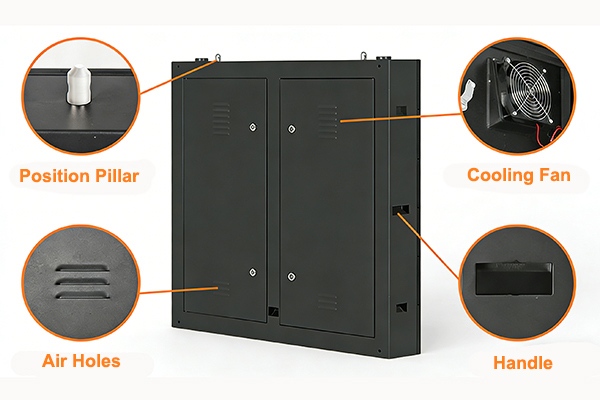 Position Pillar

Cooling Fan

Air Holes

Handle